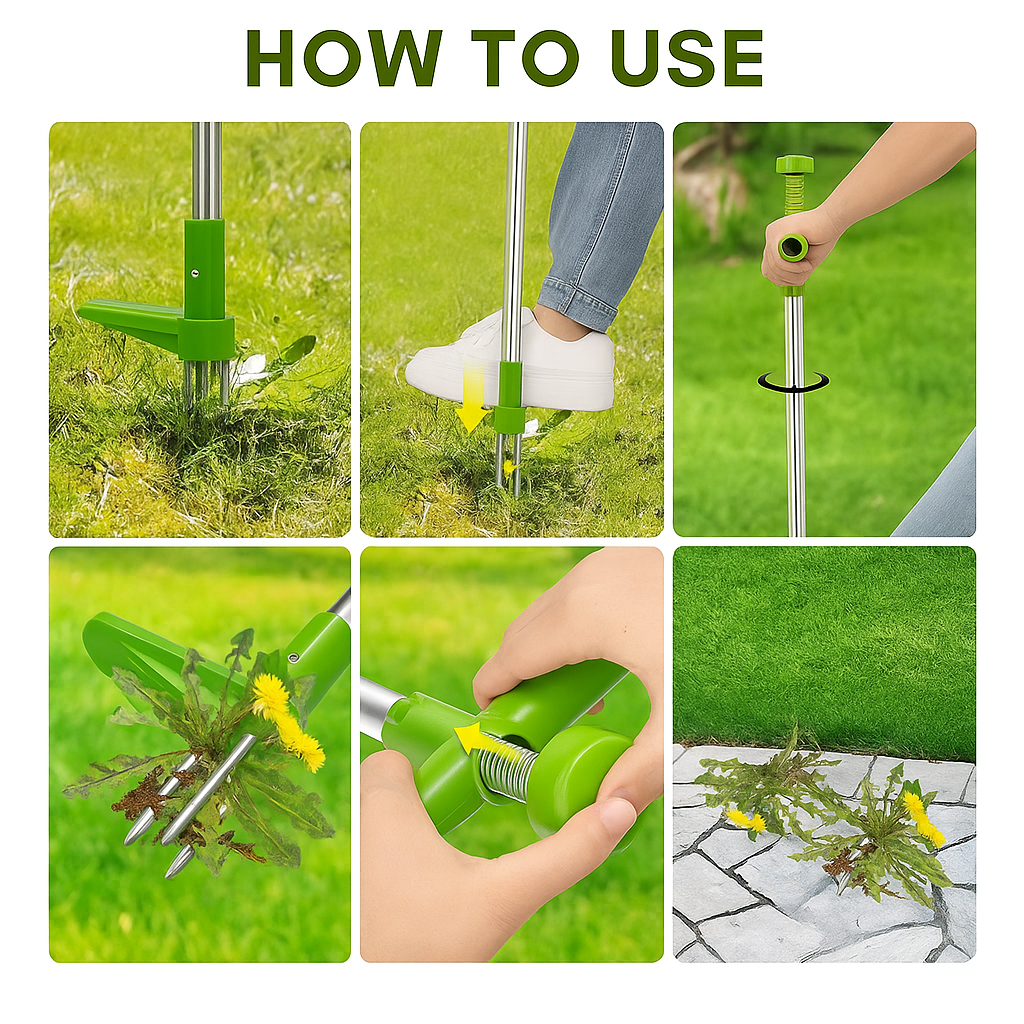 HOW TO USE