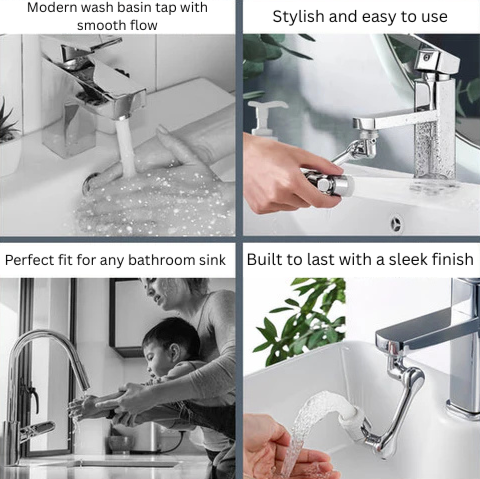 Modern wash basin tap with smooth flow

Stylish and easy to use

Perfect fit for any bathroom sink

Built to last with a sleek finish